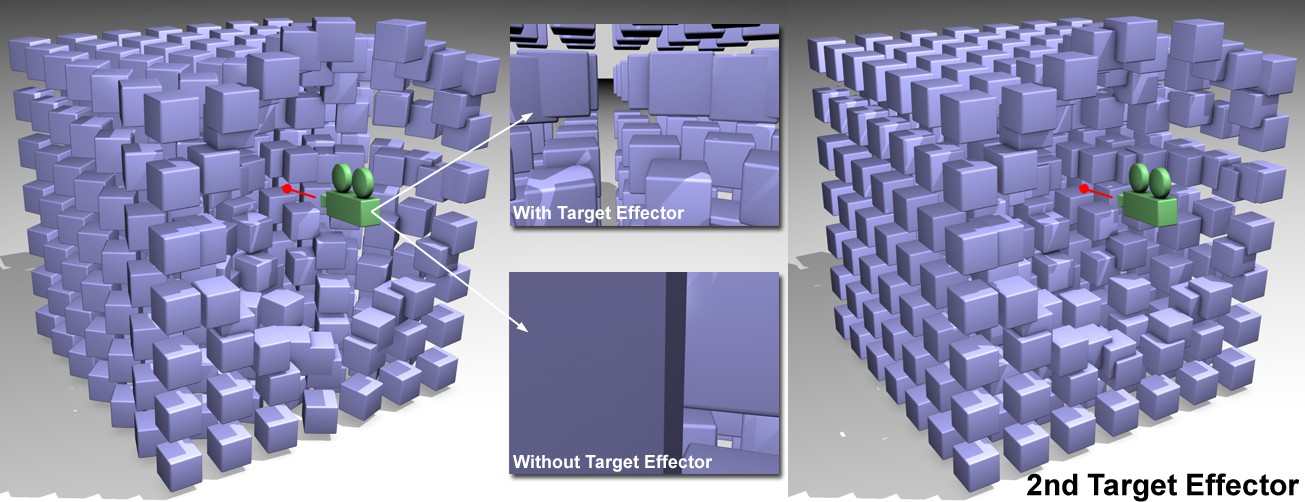 With Target Effector

Without Target Effector

2nd Target Effector