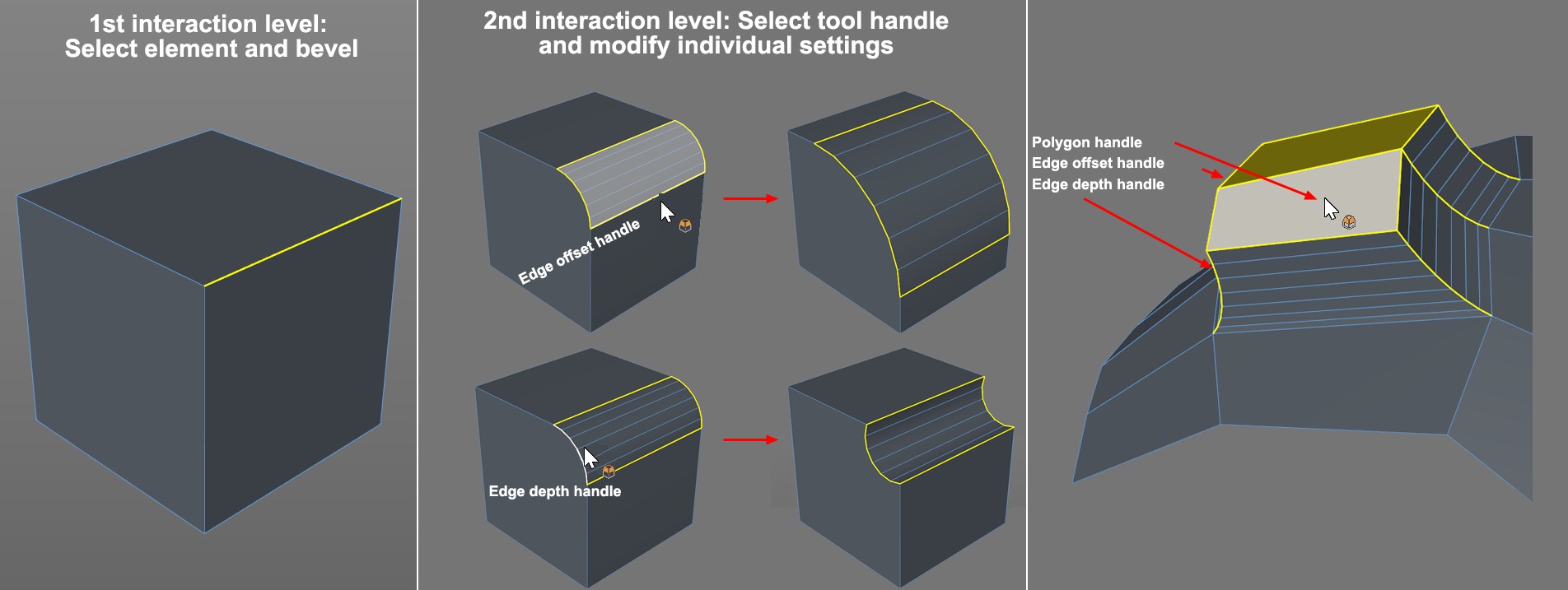 1st interaction level:
Select element and bevel

2nd interaction level: Select tool handle and modify individual settings

Edge offset handle

Edge depth handle

Polygon handle
Edge offset handle
Edge depth handle