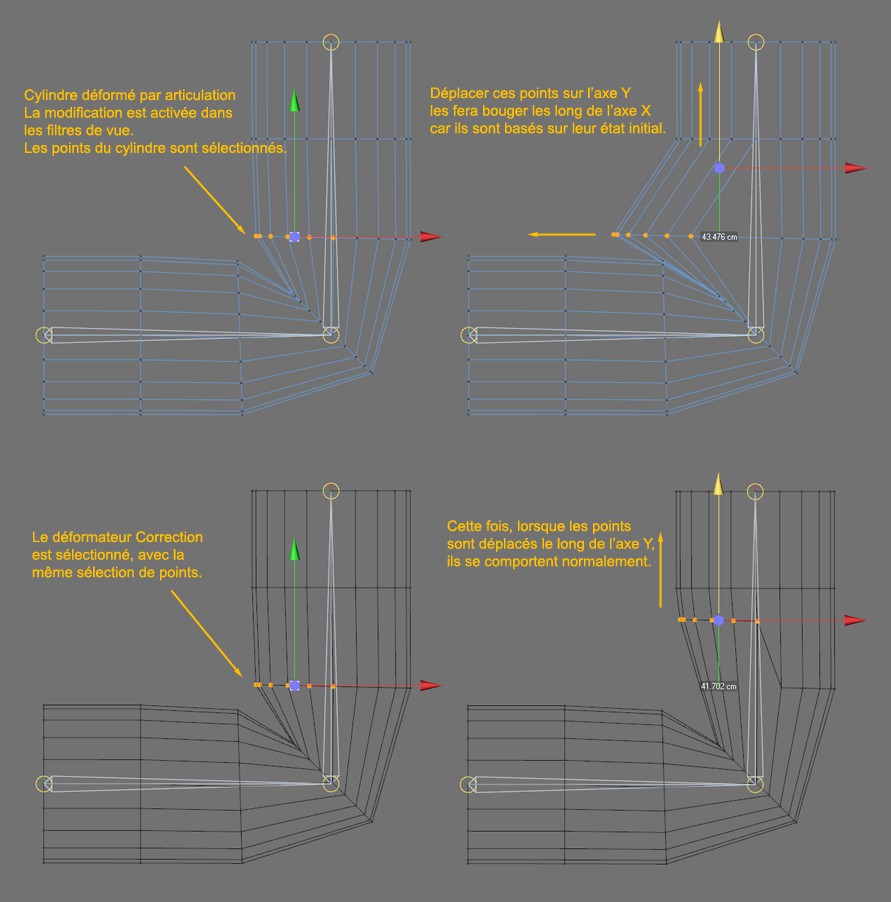 Cylindre déformé par articulation
La modification est activée dans les filtres de vue.
Les points du cylindre sont sélectionnés.

Déplacer ces points sur l'axe Y les fera bouger les long de l'axe X car ils sont basés sur leur état initial.

43.476 cm

Le déformateur Correction est sélectionné, avec la même sélection de points.

Cette fois, lorsque les points sont déplacés le long de l'axe Y, ils se comportent normalement.

41.702 cm