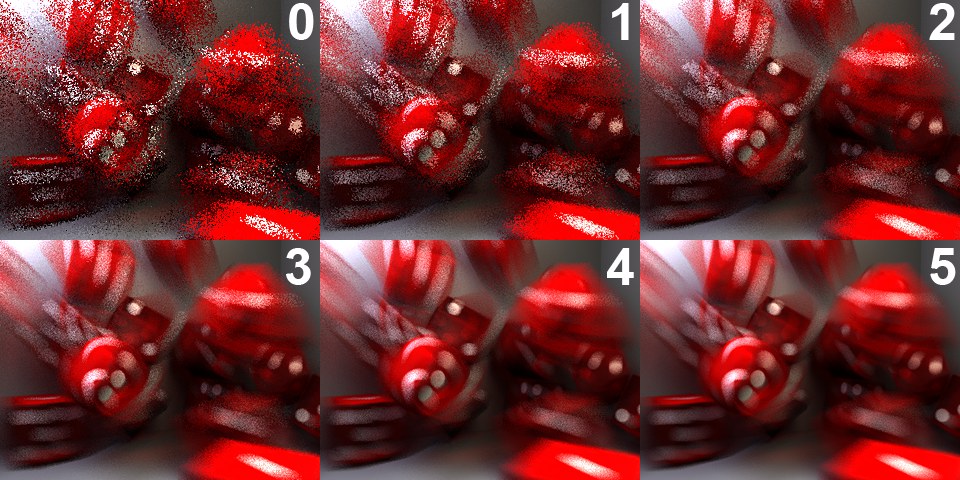 0

1

2

3

4

5