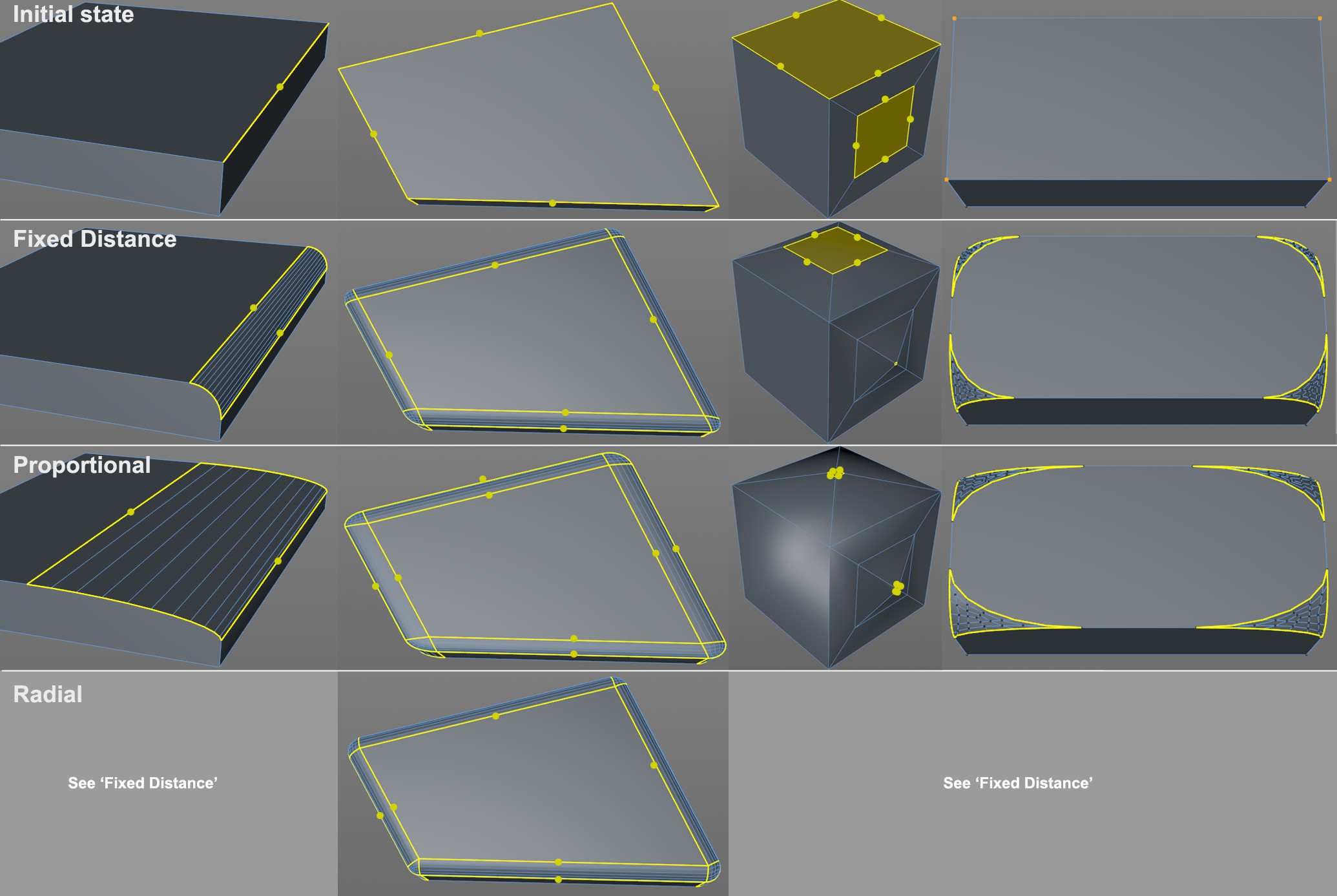 Initial state

Fixed Distance

Proportional

Radial

See ‘Fixed Distance’

See ‘Fixed Distance’