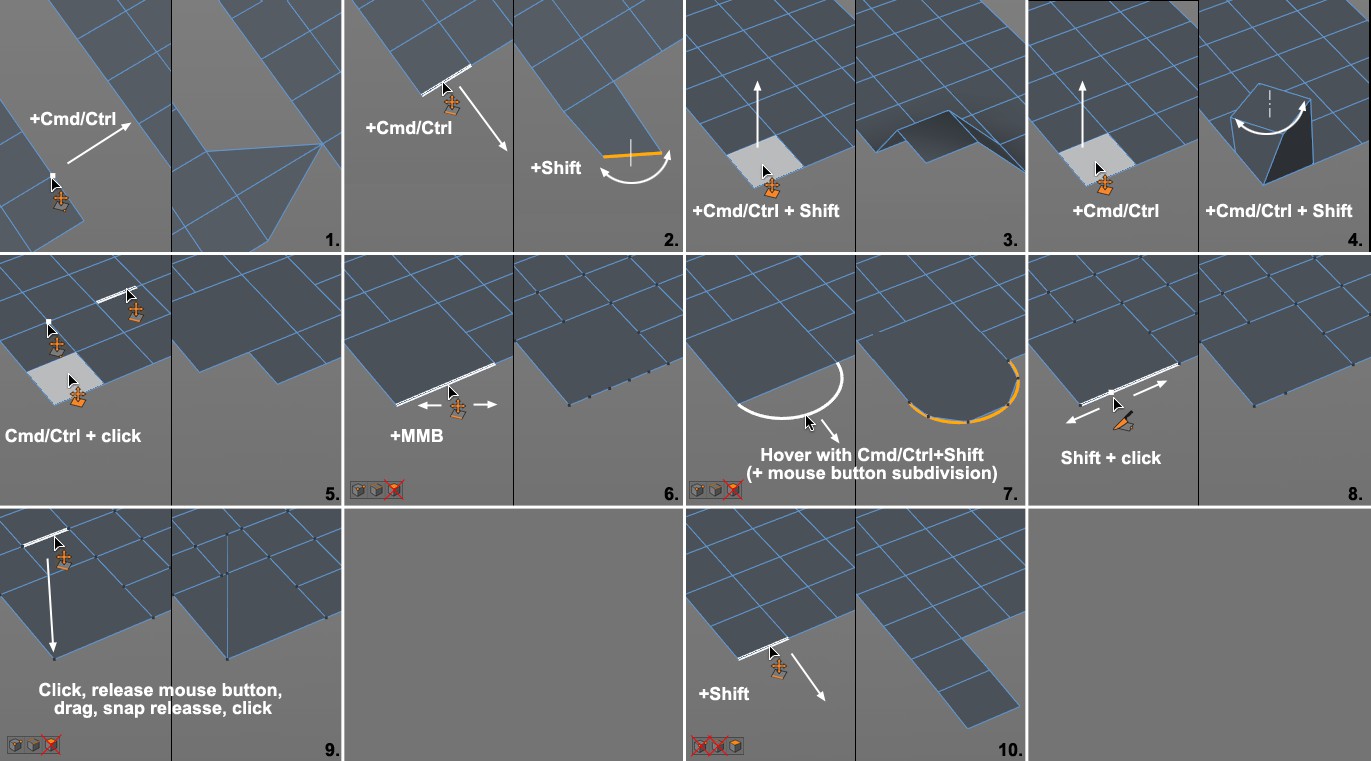 +Cmd/Ctrl

1.

+Cmd/Ctrl

+Shift

2.

+Cmd/Ctrl + Shift

3.

+Cmd/Ctrl

+Cmd/Ctrl + Shift

4.

Cmd/Ctrl + click

5.

+MMB

6.

Hover with Cmd/Ctrl+Shift
(+ mouse button subdivision)

7.

Shift + click

8.

Click, release mouse button, drag, snap releasse, click

9.

+Shift

10.