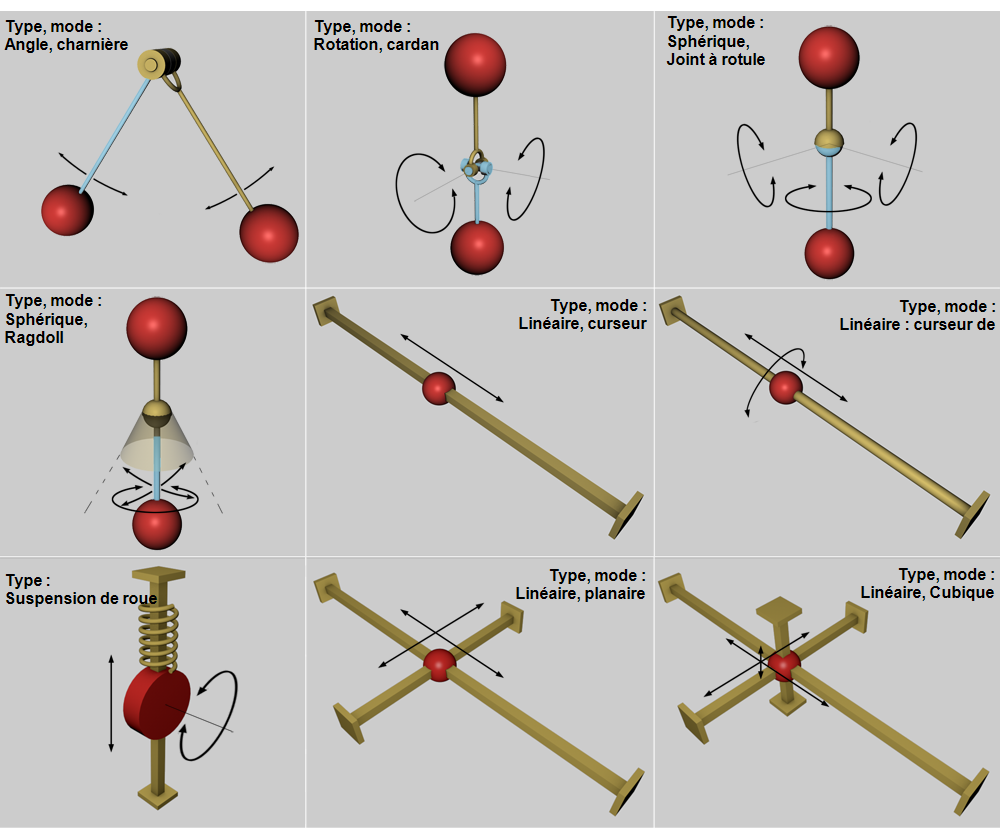 Type, mode :
Angle, charnière

Type, mode :
Rotation, cardan

Type, mode :
Sphérique,
Joint à rotule

Type, mode :
Sphérique,
Ragdoll

Type, mode :
Linéaire, curseur

Type, mode :
Linéaire : curseur de

Type :
Suspension de roue

Type, mode :
Linéaire, planaire

Type, mode :
Linéaire, Cubique