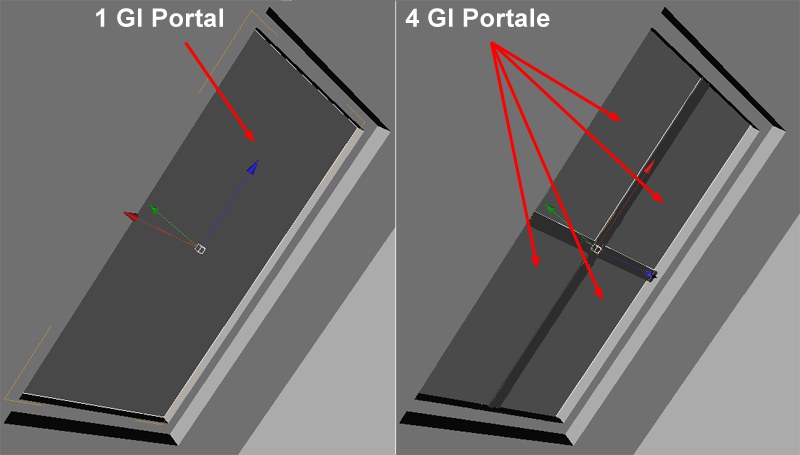 1 GI Portal

4 GI Portale