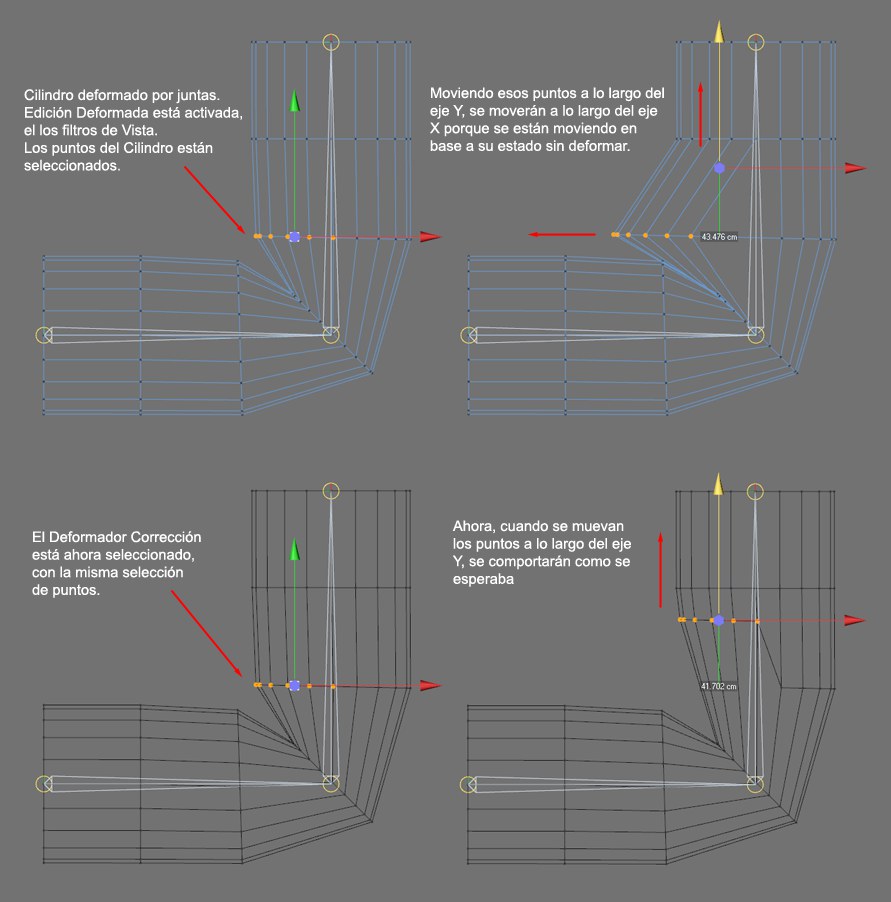 Cilindro deformado por juntas. Edición Deformada está activada, el los filtros de Vista. Los puntos del Cilindro están seleccionados.

Moviendo esos puntos a lo largo del eje Y, se moverán a lo largo del eje X porque se están moviendo en base a su estado sin deformar.

43.476 cm

El Deformador Corrección está ahora seleccionado, con la misma selección de puntos.

Ahora, cuando se muevan los puntos a lo largo del eje Y, se comportarán como se esperaba

41.702 cm