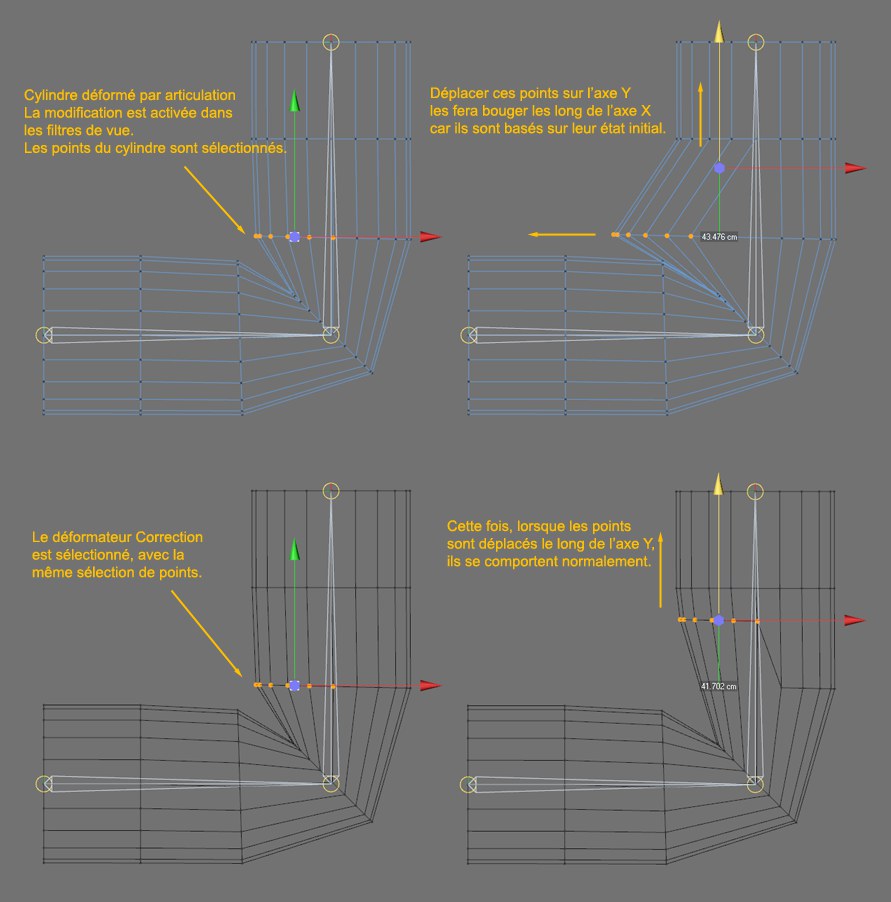 Cylindre déformé par articulation
La modification est activée dans les filtres de vue.
Les points du cylindre sont sélectionnés.

Déplacer ces points sur l'axe Y les fera bouger les long de l'axe X car ils sont basés sur leur état initial.

43.476 cm

Le déformateur Correction est sélectionné, avec la même sélection de points.

Cette fois, lorsque les points sont déplacés le long de l'axe Y, ils se comportent normalement.

41.702 cm