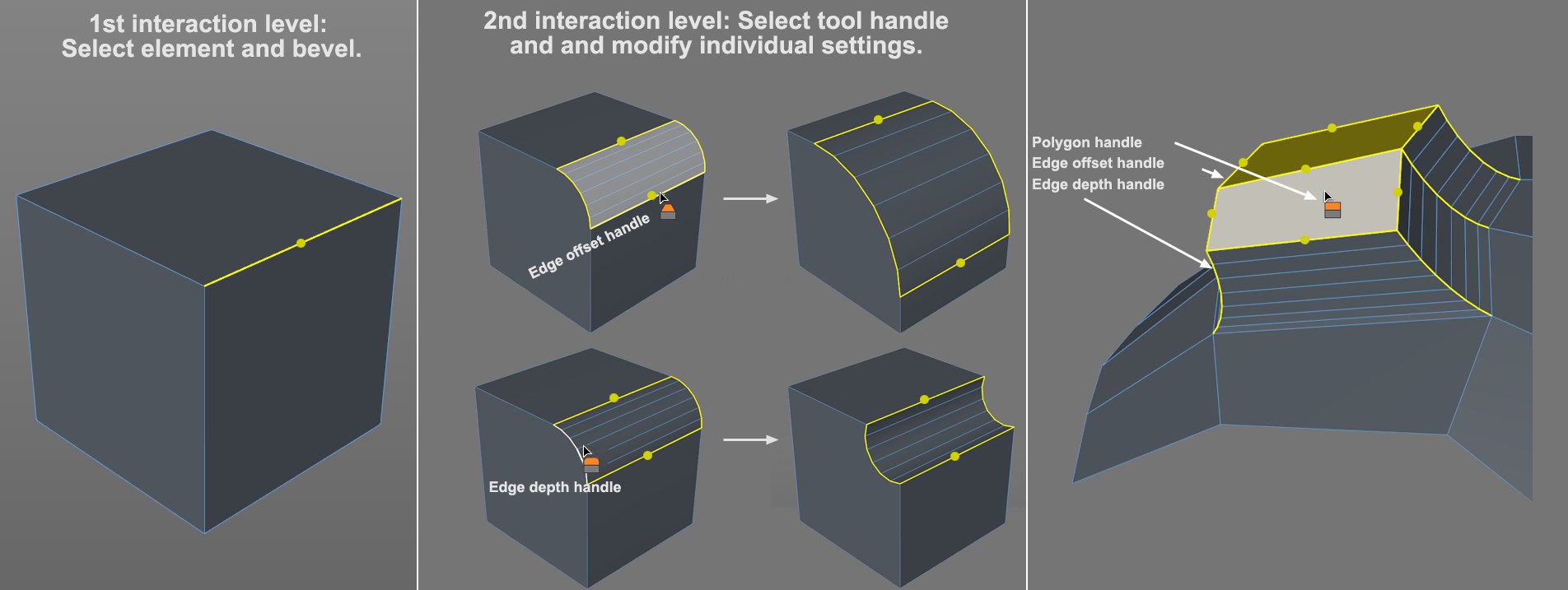 1st interaction level:
Select element and bevel.

2nd interaction level: Select tool handle
and and modify individual settings.

Edge offset handle

Edge depth handle

Polygon handle
Edge offset handle
Edge depth handle