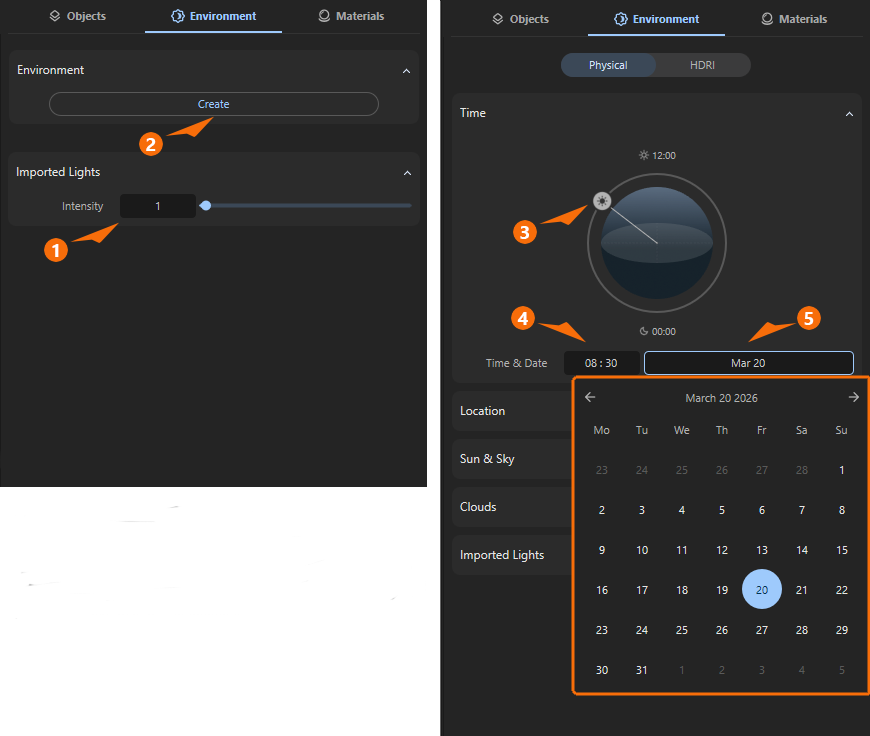 Objects Environment Materials

Environment

Create

2

Imported Lights

Intensity 1

1

Objects Environment Materials

Physical HDRI

Time

12:00

3

00:00

4

5

Time & Date 08 : 30 Mar 20

Location

Sun & Sky

Clouds

Imported Lights

March 20 2026

| Mo | Tu | We | Th | Fr | Sa | Su |
|---|---|---|---|---|---|---|
| 23 | 24 | 25 | 26 | 27 | 28 | 1 |
| 2 | 3 | 4 | 5 | 6 | 7 | 8 |
| 9 | 10 | 11 | 12 | 13 | 14 | 15 |
| 16 | 17 | 18 | 19 | 20 | 21 | 22 |
| 23 | 24 | 25 | 26 | 27 | 28 | 29 |
| 30 | 31 | 1 | 2 | 3 | 4 | 5 |